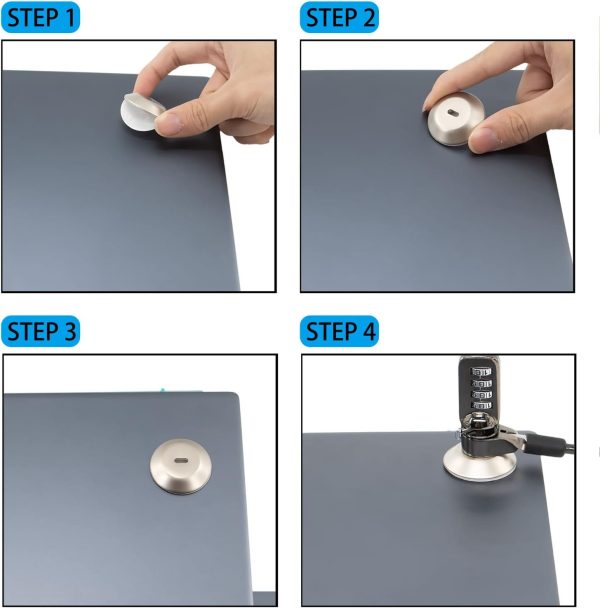 STEP 1

STEP 2

STEP 3

STEP 4